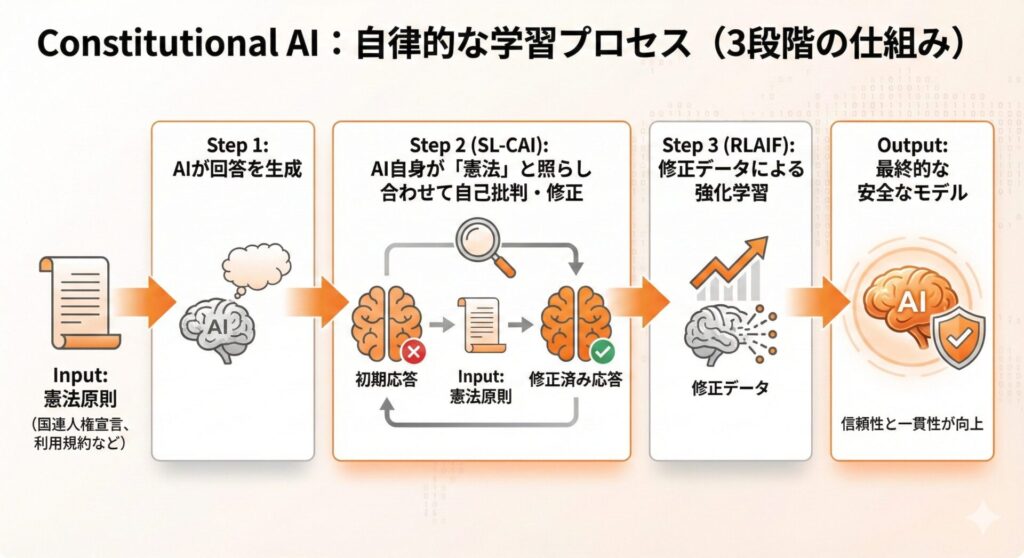 Constitutional AI：自律的な学習プロセス（3段階の仕組み）

Input:
憲法原則
（国連人権宣言、利用規約など）

Step 1:
AIが回答を生成

AI

Step 2 (SL-CAI):
AI自身が「憲法」と照らし合わせて自己批判・修正

初期応答

Input:
憲法原則

修正済み応答

Step 3 (RLAIF):
修正データによる強化学習

修正データ

Output:
最終的な安全なモデル

AI

信頼性と一貫性が向上